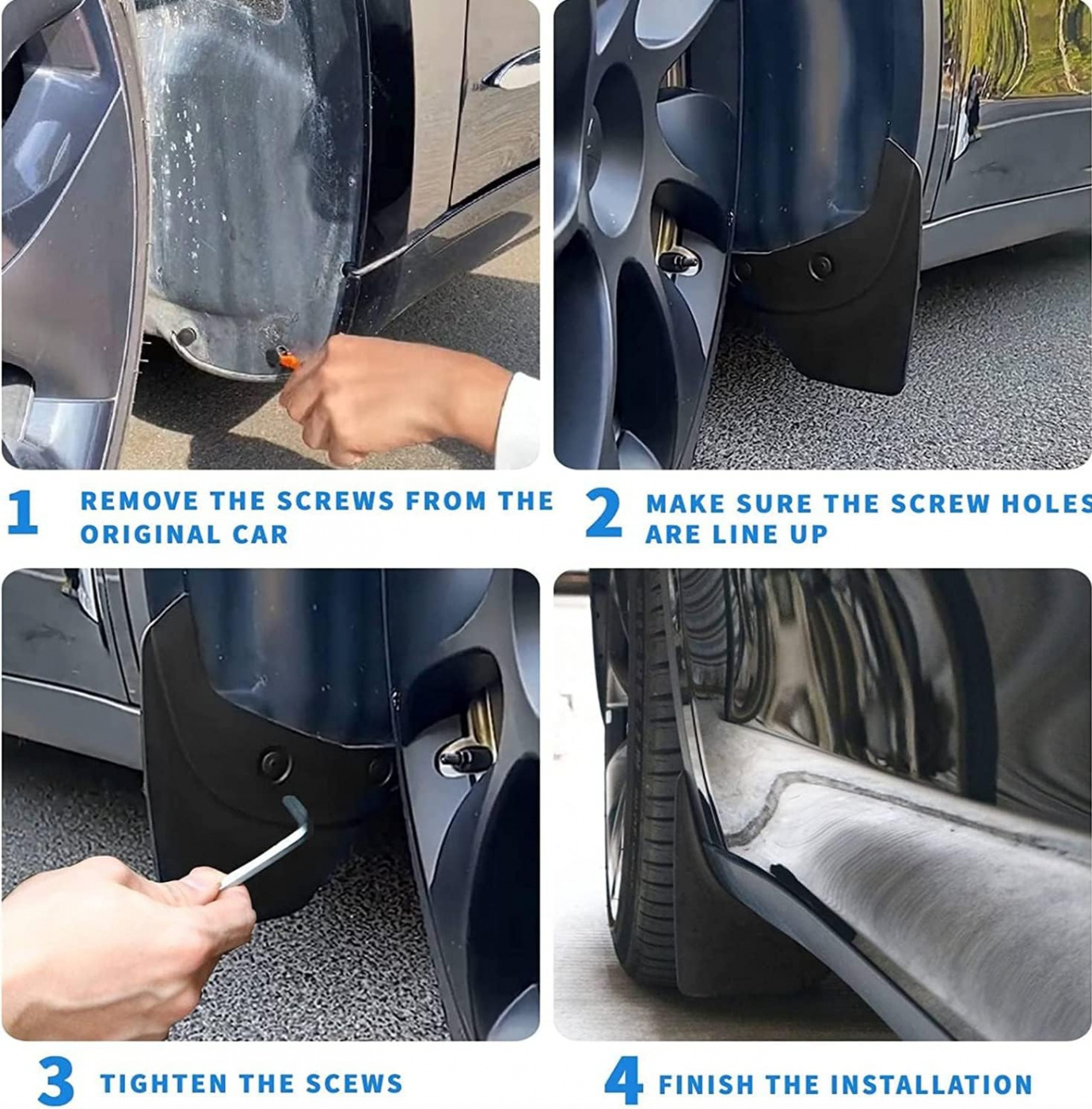 1 REMOVE THE SCREWS FROM THE ORIGINAL CAR

2 MAKE SURE THE SCREW HOLES ARE LINE UP

3 TIGHTEN THE SCEWS

4 FINISH THE INSTALLATION