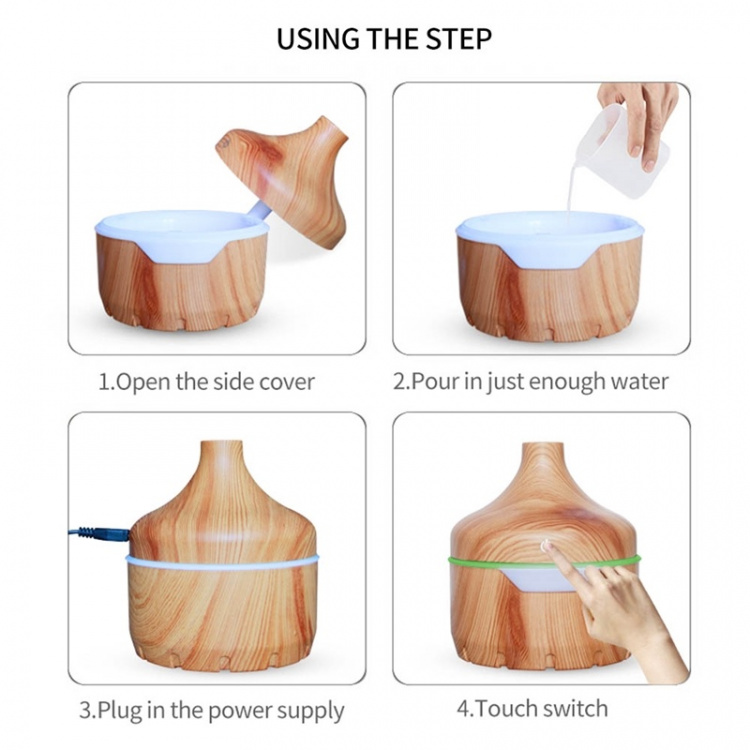 USING THE STEP

1.Open the side cover

2.Pour in just enough water

3.Plug in the power supply

4.Touch switch