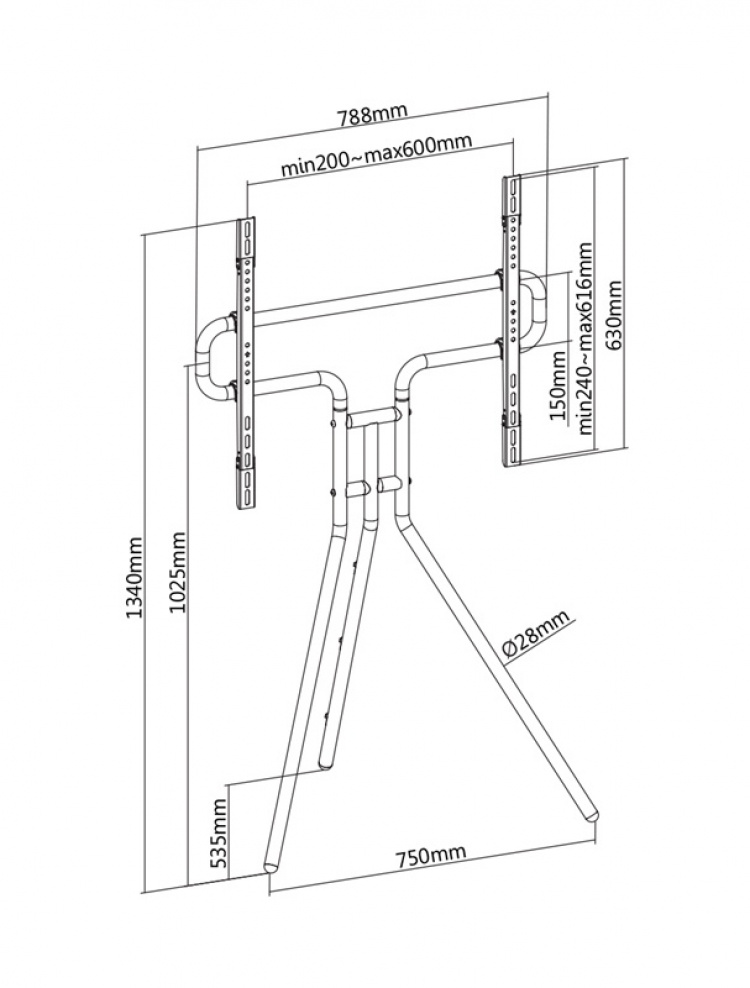 788mm
min200~max600mm
150mm
min240~max616mm
630mm
1340mm
1025mm
Ø28mm
535mm
750mm