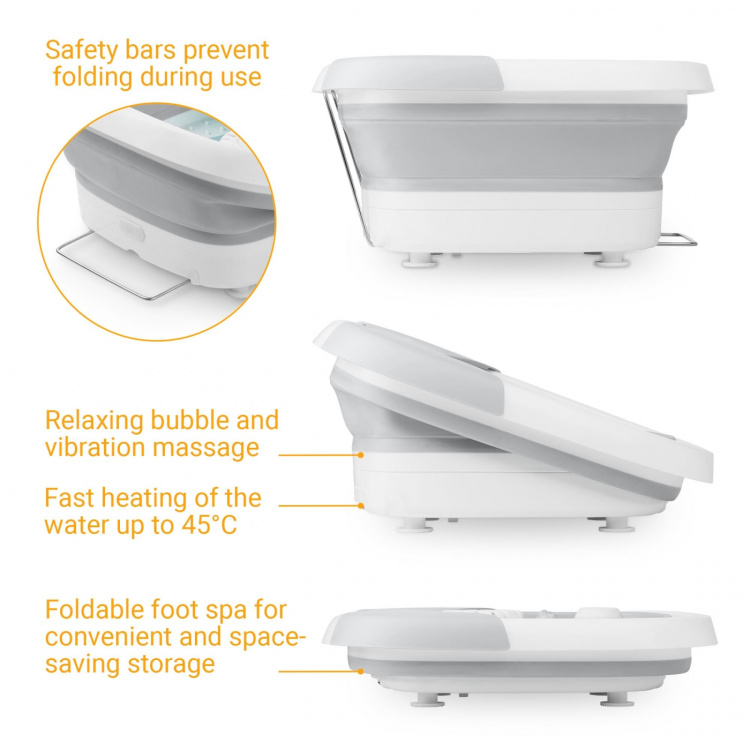 Safety bars prevent folding during use

Relaxing bubble and vibration massage

Fast heating of the water up to 45°C

Foldable foot spa for convenient and space-saving storage