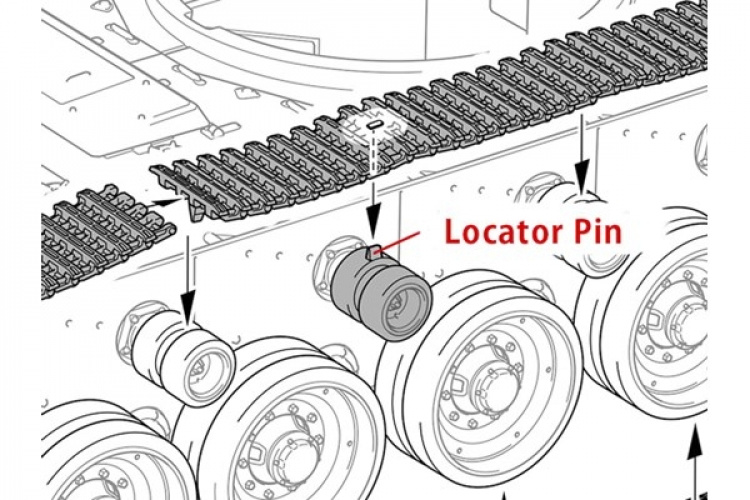 Locator Pin