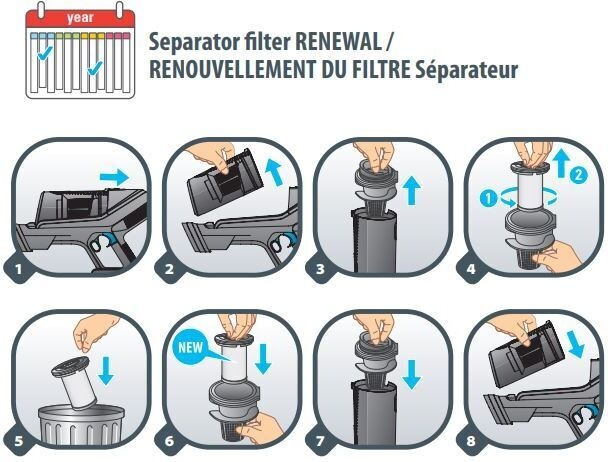 year

Separator filter RENEWAL /
RENOUVELLEMENT DU FILTRE Séparateur

1

2

3

① ② 4

5

NEW 6

7

8