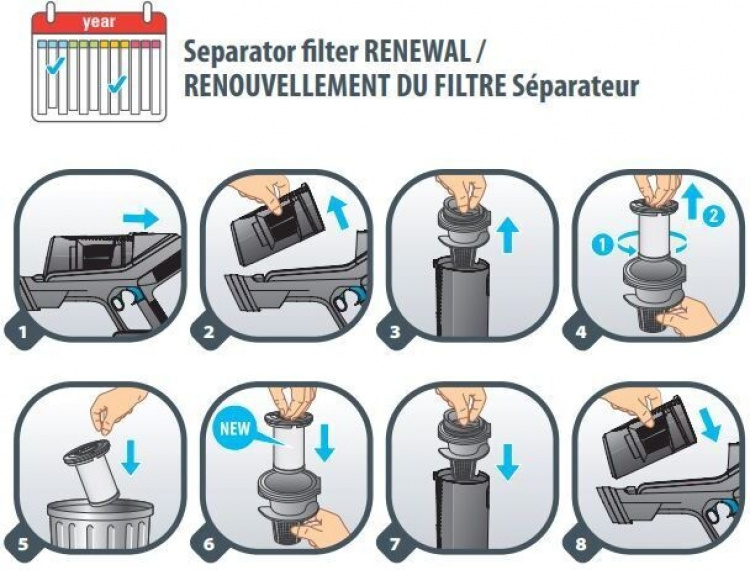 year

Separator filter RENEWAL / RENOUVELLEMENT DU FILTRE Séparateur

1

2

3

1
2
4

5

NEW
6

7

8