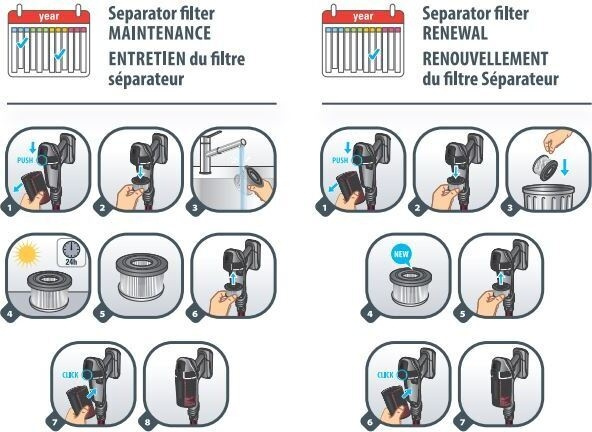 year

Separator filter MAINTENANCE
ENTRETIEN du filtre séparateur

PUSH
1
2
3
24h
4
5
6
CLICK
7
8

year

Separator filter RENEWAL
RENOUVELLEMENT du filtre Séparateur

PUSH
1
2
3
NEW
4
5
CLICK
6
7