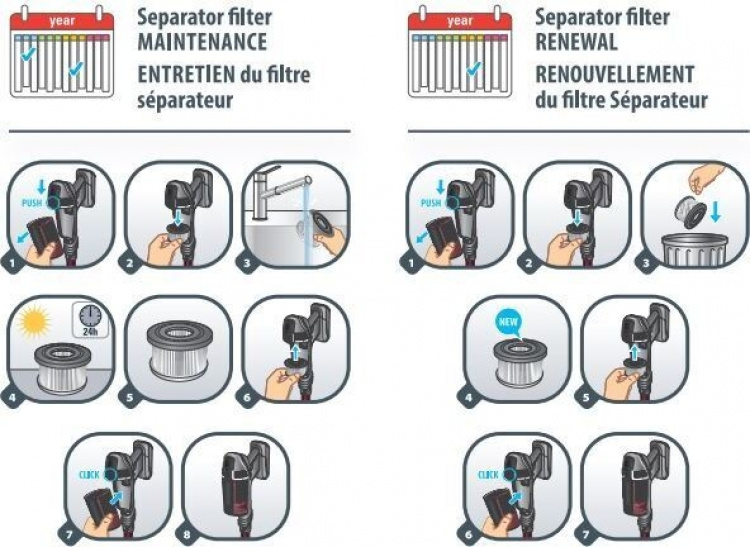 year

Separator filter
MAINTENANCE
ENTRETIEN du filtre séparateur

PUSH
1
2
3
24h
4
5
6
CLICK
7
8

year

Separator filter
RENEWAL
RENOUVELLEMENT du filtre Séparateur

PUSH
1
2
3
NEW
4
5
CLICK
6
7